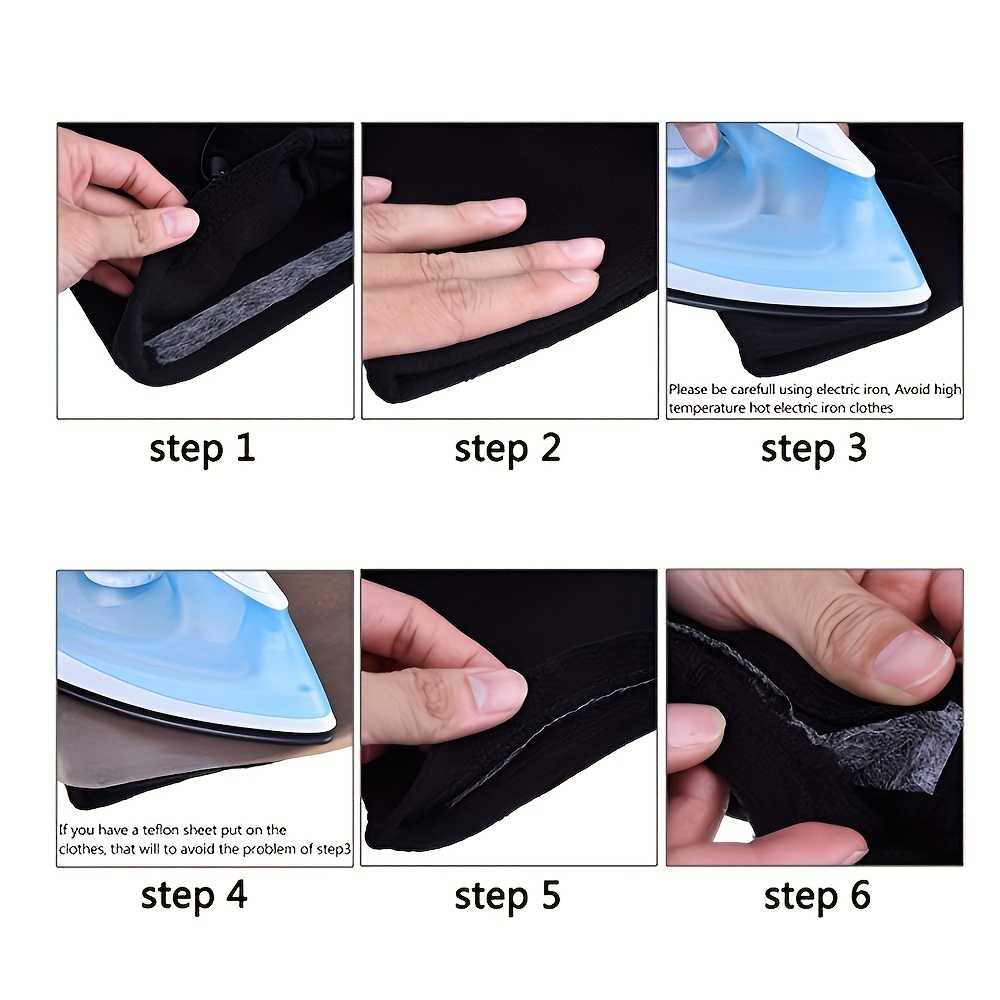 step 1

step 2

Please be carefull using electric iron, Avoid high temperature hot electric iron clothes

step 3

If you have a teflon sheet put on the clothes, that will to avoid the problem of step3

step 4

step 5

step 6